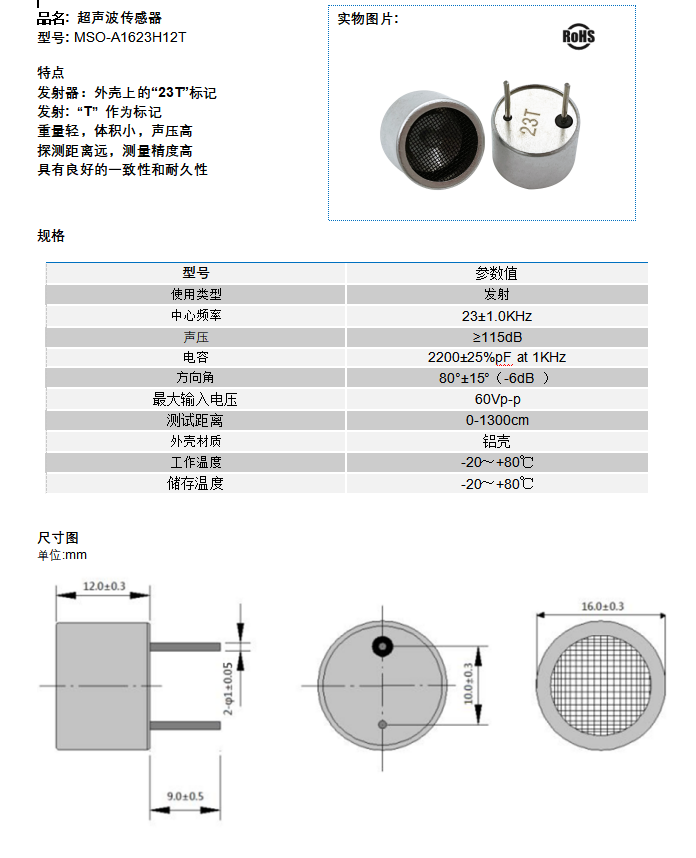 品名: 超声波传感器
型号: MSO-A1623H12T

特点
发射器：外壳上的“23T”标记
发射：“T” 作为标记
重量轻，体积小，声压高
探测距离远，测量精度高
具有良好的一致性和耐久性

实物图片：

RoHS

23T

规格

| 型号 | 参数值 |
|---|---|
| 使用类型 | 发射 |
| 中心频率 | 23±1.0KHz |
| 声压 | ≥115dB |
| 电容 | 2200±25%pF at 1KHz |
| 方向角 | 80°±15°（-6dB ） |
| 最大输入电压 | 60Vp-p |
| 测试距离 | 0-1300cm |
| 外壳材质 | 铝壳 |
| 工作温度 | -20～+80℃ |
| 储存温度 | -20～+80℃ |

尺寸图
单位:mm

12.0±0.3

2-φ1±0.05

9.0±0.5

10.0±0.3

16.0±0.3